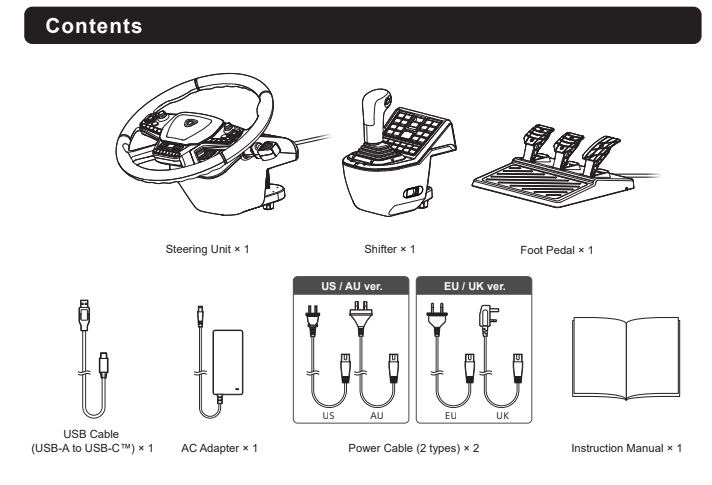 Contents

Steering Unit × 1

Shifter × 1

Foot Pedal × 1

US / AU ver.

US

AU

EU / UK ver.

EU

UK

USB Cable (USB-A to USB-C™) × 1

AC Adapter × 1

Power Cable (2 types) × 2

Instruction Manual × 1